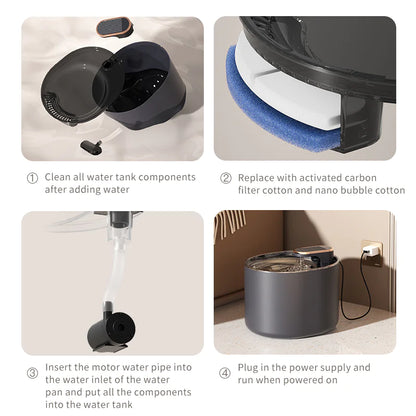 ① Clean all water tank components after adding water

② Replace with activated carbon filter cotton and nano bubble cotton

③ Insert the motor water pipe into the water inlet of the water pan and put all the components into the water tank

④ Plug in the power supply and run when powered on